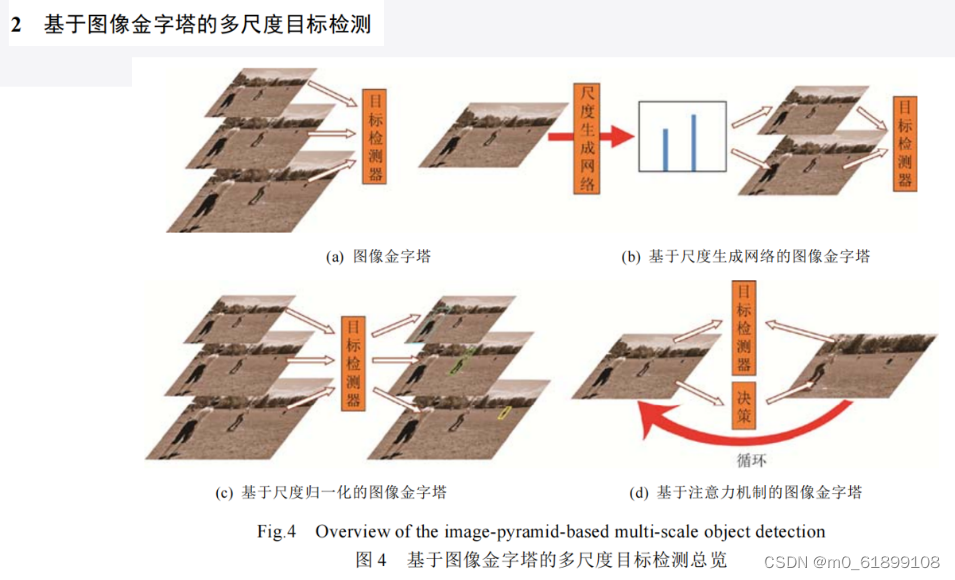 2 基于图像金字塔的多尺度目标检测

目标检测器

(a) 图像金字塔

尺度生成网络

目标检测器

(b) 基于尺度生成网络的图像金字塔

目标检测器

(c) 基于尺度归一化的图像金字塔

目标检测器

决策

循环

(d) 基于注意力机制的图像金字塔

Fig.4 Overview of the image-pyramid-based multi-scale object detection

图 4 基于图像金字塔的多尺度目标检测总览

CSDN @m0_61899108